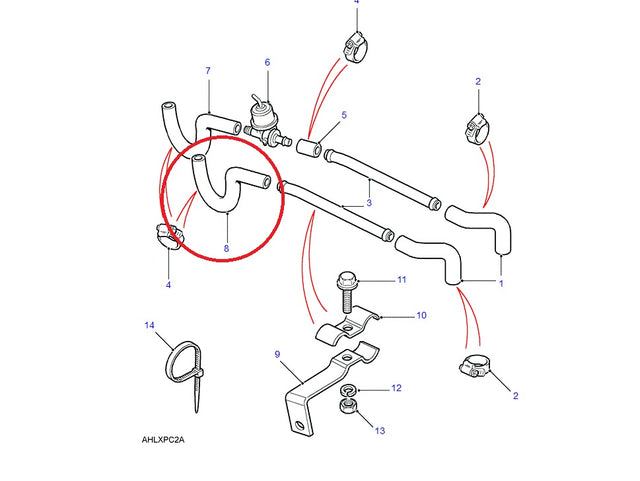 4
7
6
2
5
3
8
4
1
11
10
14
9
12
2
13
AHLXPC2A