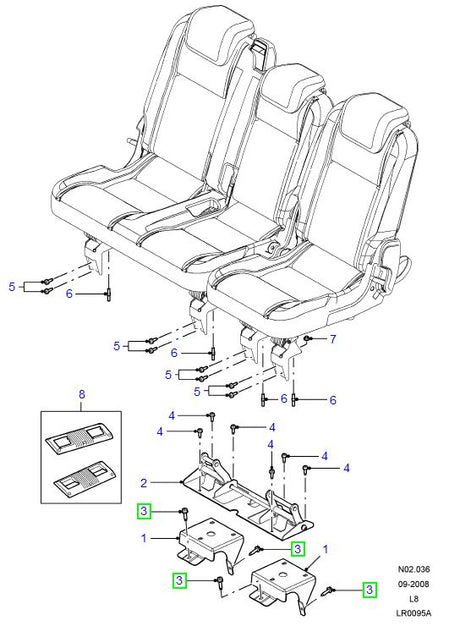 5
6
5
6
7
5
5
6
6
8
4
4
4
4
4
4
2
3
1
3
1
3
3
N02.036
09-2008
L8
LR0095A