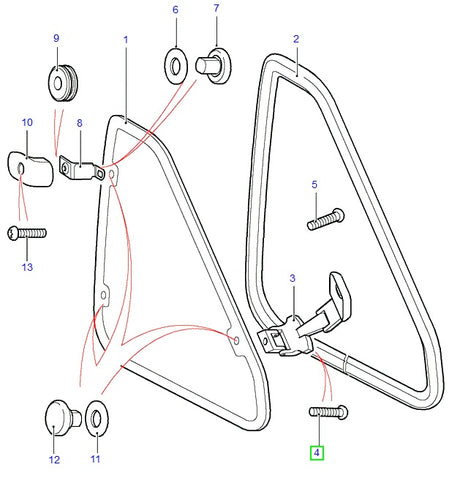 6
7
9
1
2
10
8
5
13
3
12
11
4