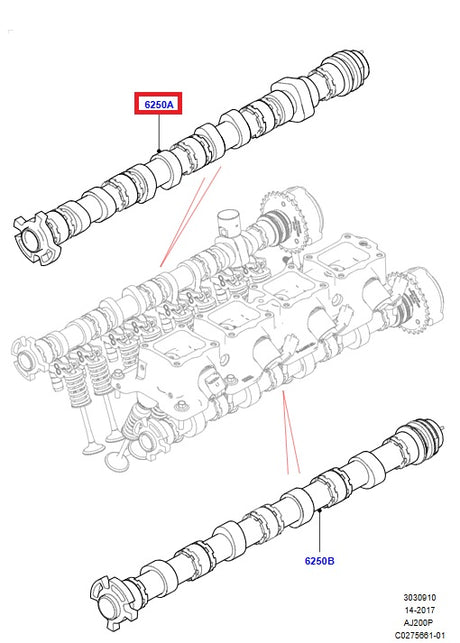 6250A

6250B

3030910
14-2017
AJ200P
C0275661-01