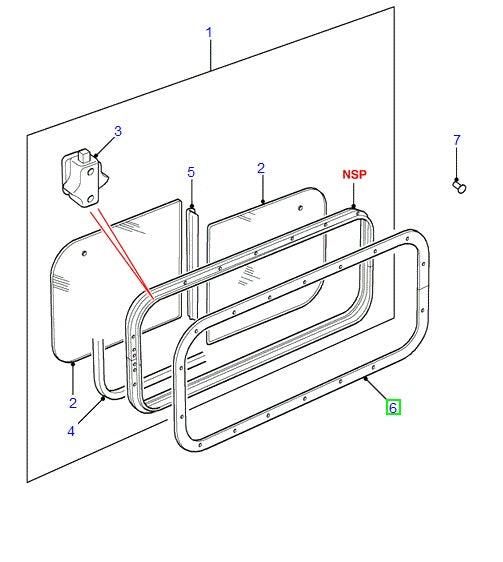 1
3
7
5
2
NSP
2
4
6