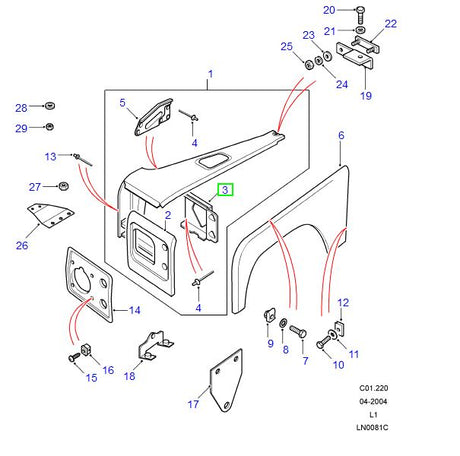 20
21
22
23
25
24
19
1
28
29
5
4
6
13
27
3
2
26
14
4
12
9
8
7
11
10
15
16
18
17
C01.220
04-2004
L1
LN0081C