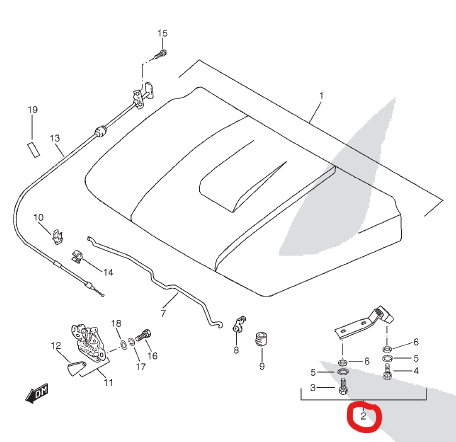 15
1
19
13
10
14
7
18
12
16
17
11
8
9
6
6
5
5
4
3
2
DM