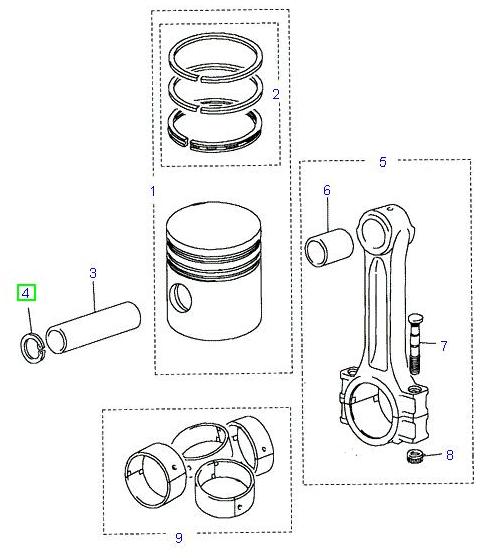 2
5
1
6
3
4
7
8
9