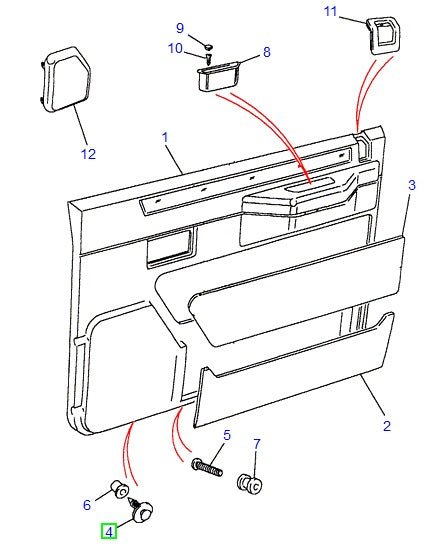 11
9
10
8
12
1
3
2
5
7
6
4