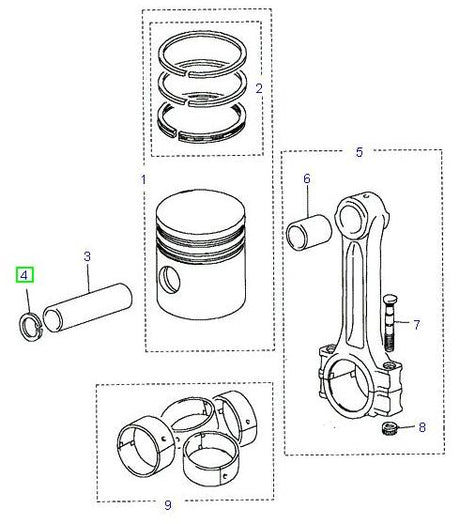 2
5
1
6
3
4
7
8
9