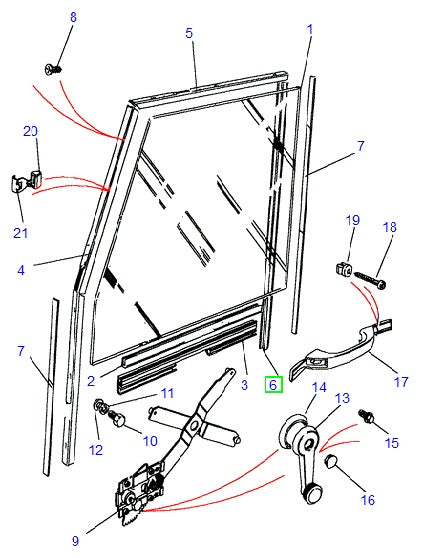 8
5
1
20
7
21
19
18
4
7
2
3
6
17
11
14
13
12
10
15
16
9