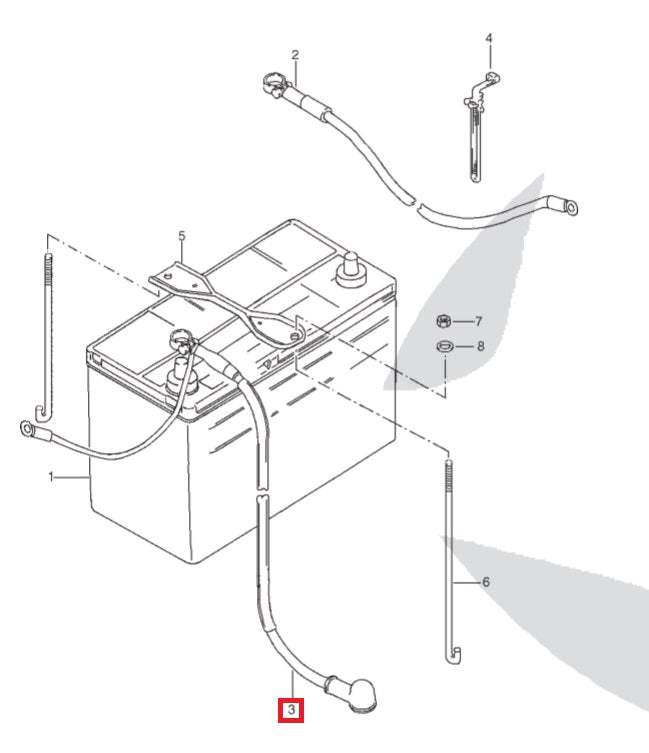 2
4
5
7
8
1
6
3