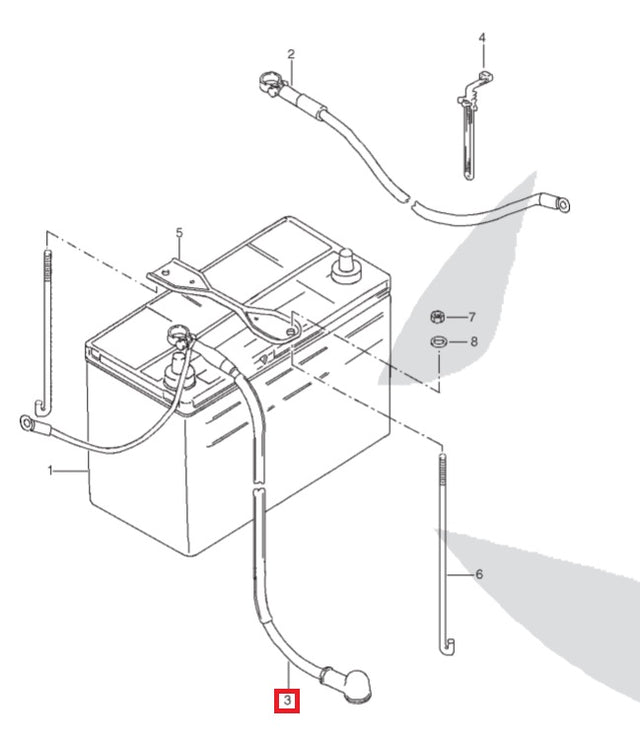 2
4
5
7
8
1
6
3