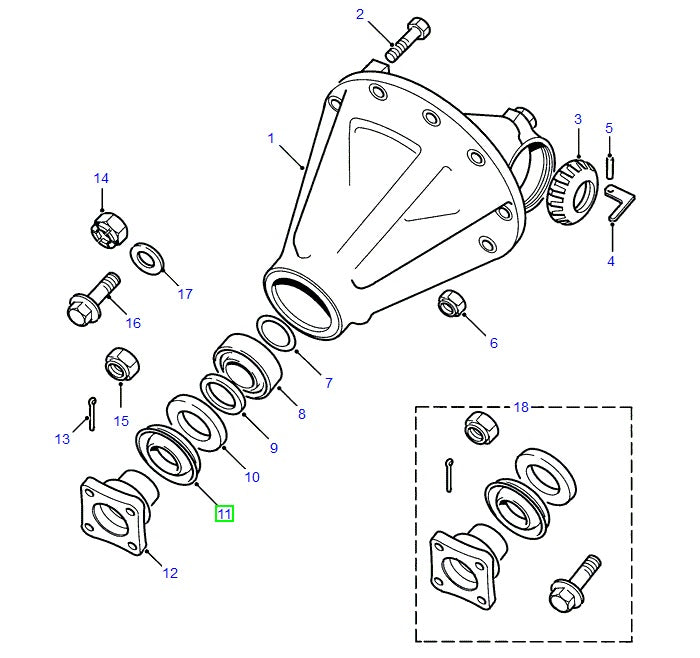 2
1
3
5
4
14
17
16
6
7
8
15
13
9
10
11
12
18