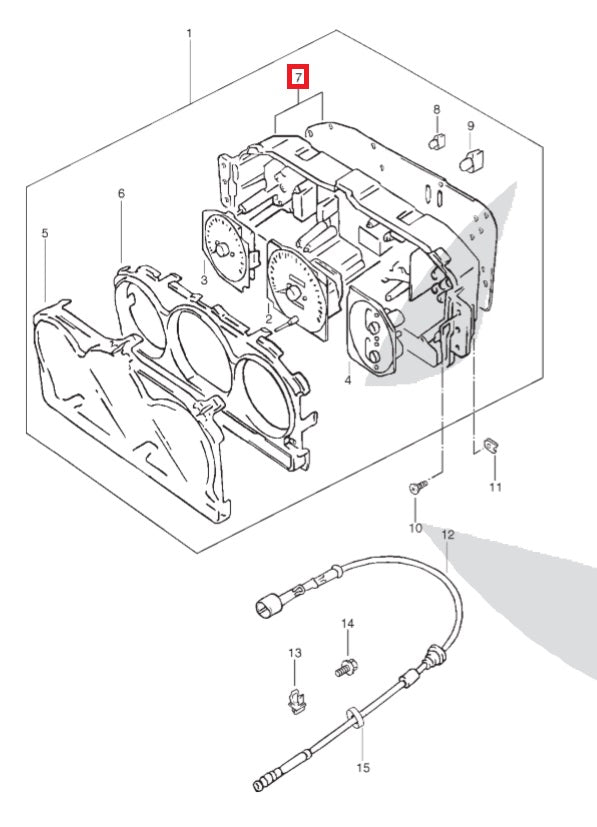 1
7
8
9
6
5
3
2
4
11
10
12
14
13
15