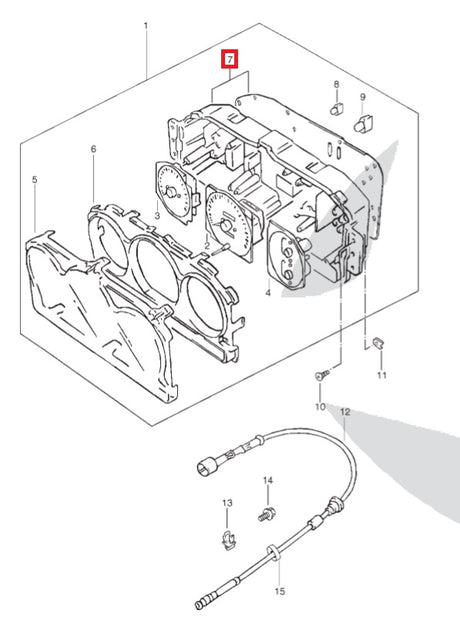 1
7
8
9
6
5
3
2
4
11
10
12
14
13
15