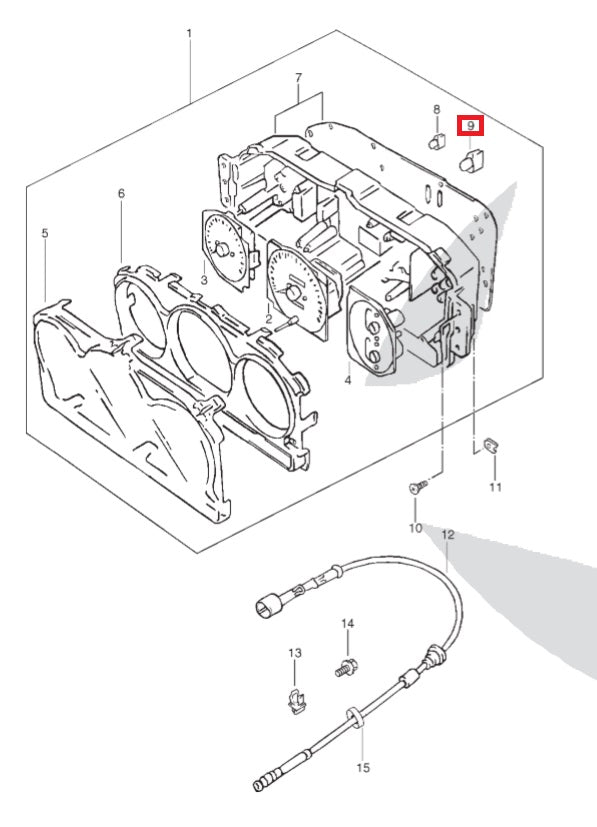 1
7
8
9
6
5
3
2
4
11
10
12
14
13
15