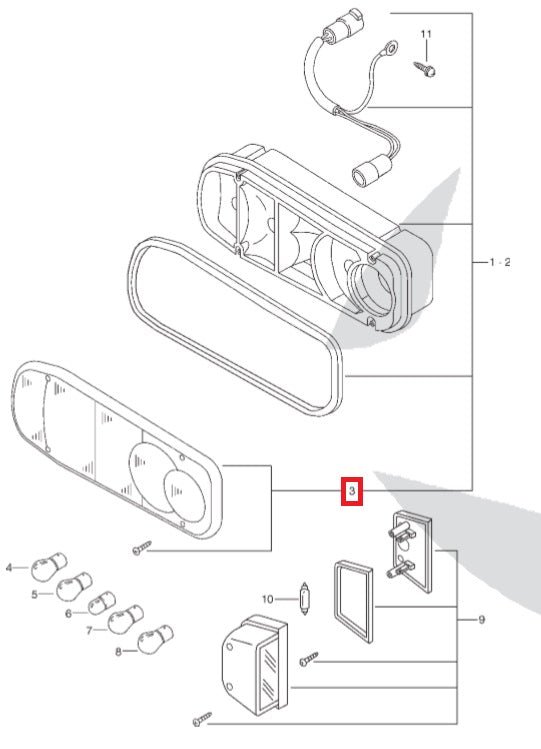 11

1 - 2

3

4

5

6

7

8

10

9