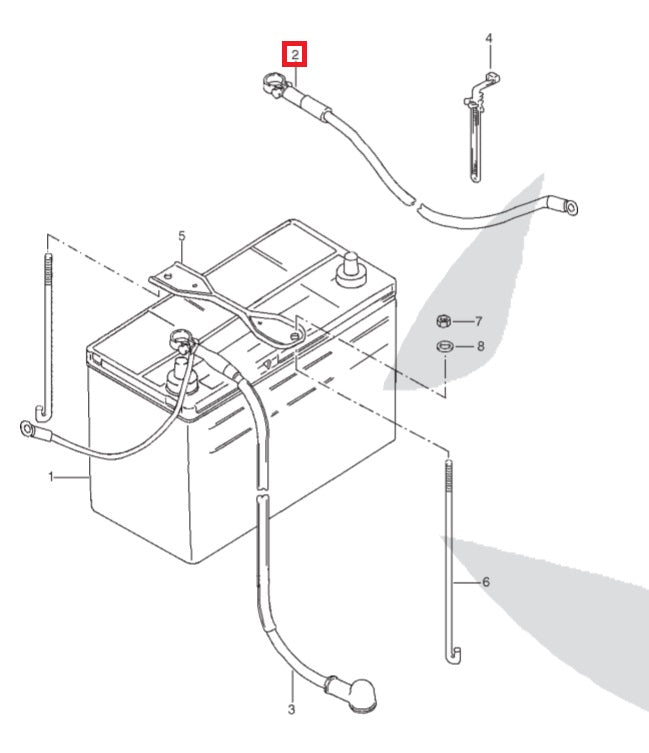 2
4
5
7
8
1
6
3