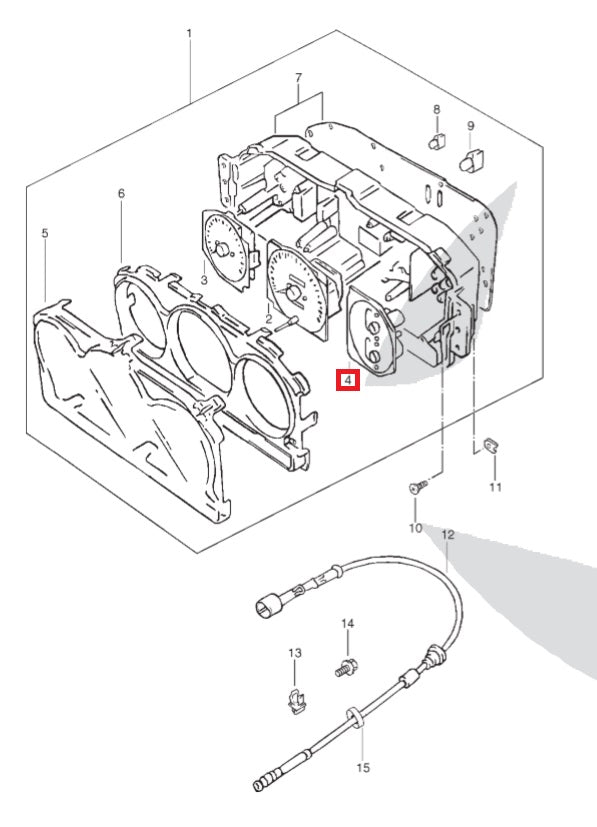 1
7
8
9
6
5
3
2
4
11
10
12
14
13
15