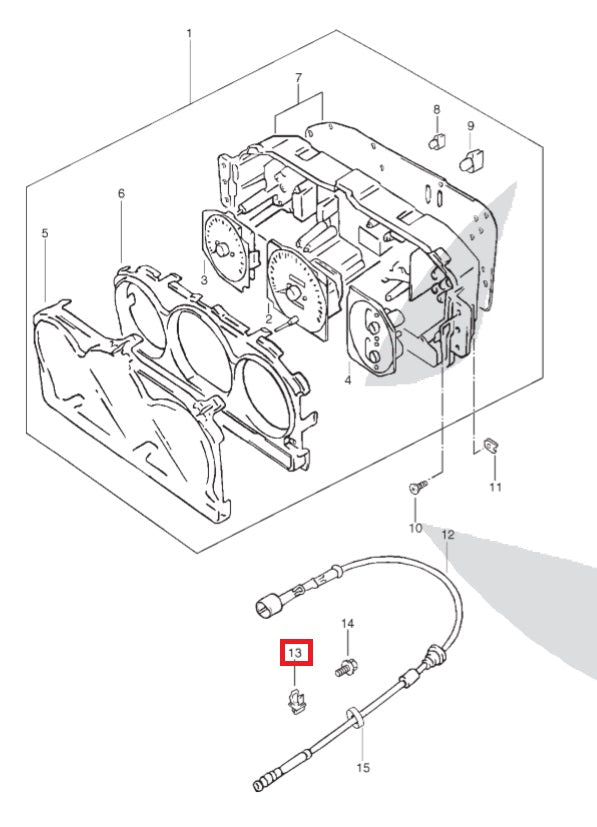 1
7
8
9
6
5
3
2
4
11
10
12
14
13
15