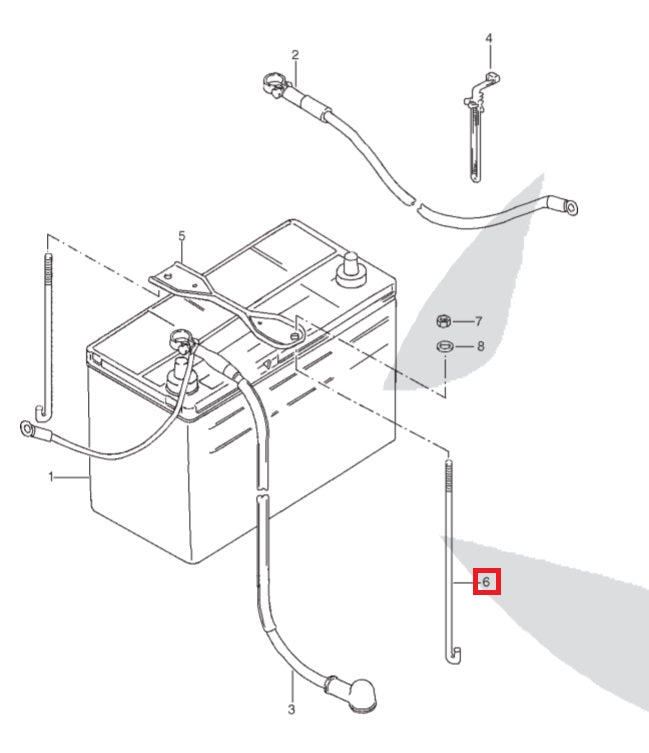 2
4
5
7
8
1
6
3