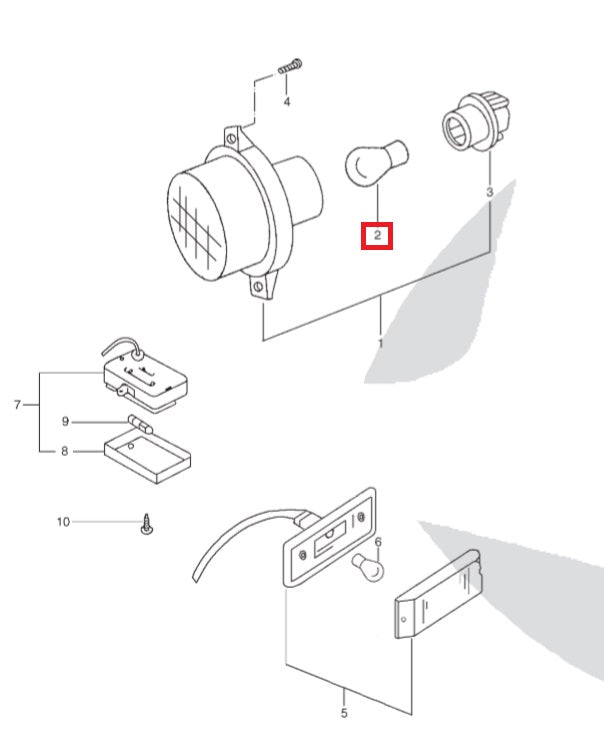 4
3
2
1
7
9
8
10
6
5