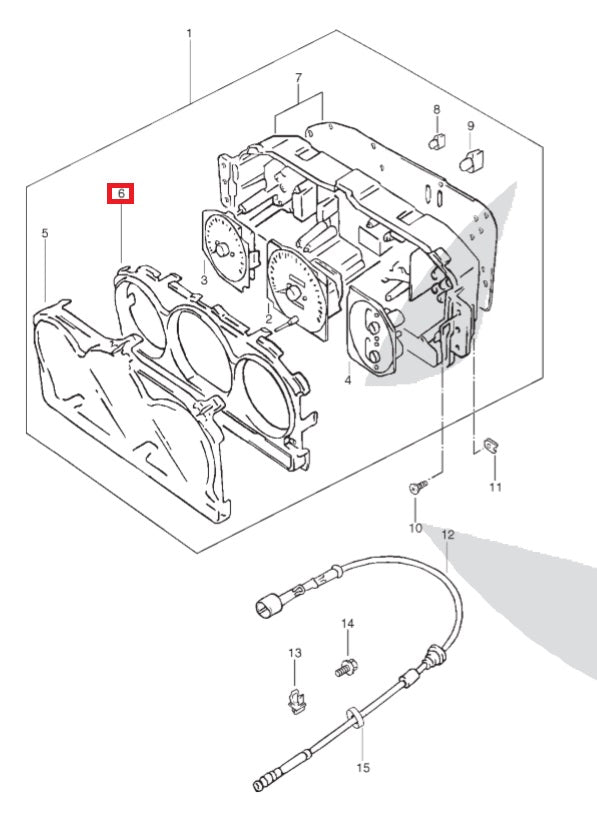 1
7
8
9
6
5
3
2
4
11
10
12
14
13
15