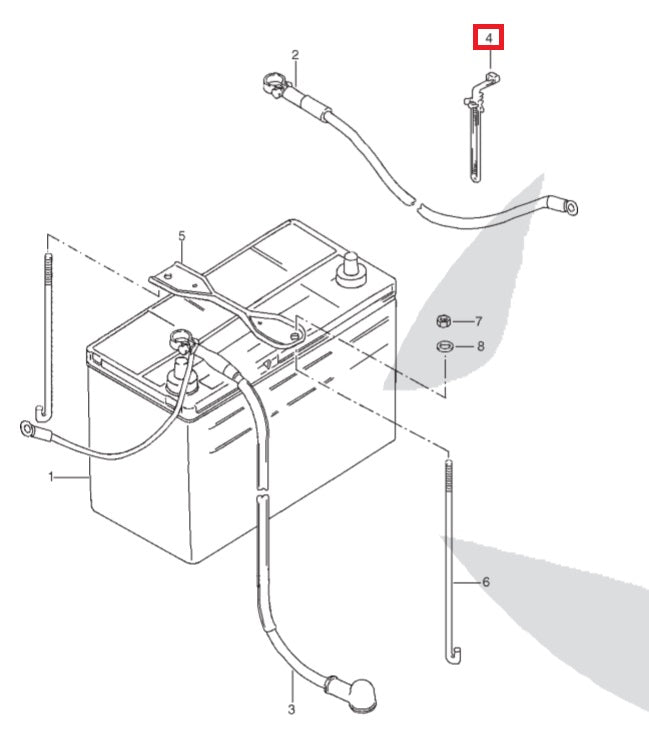 4
2
5
7
8
1
6
3