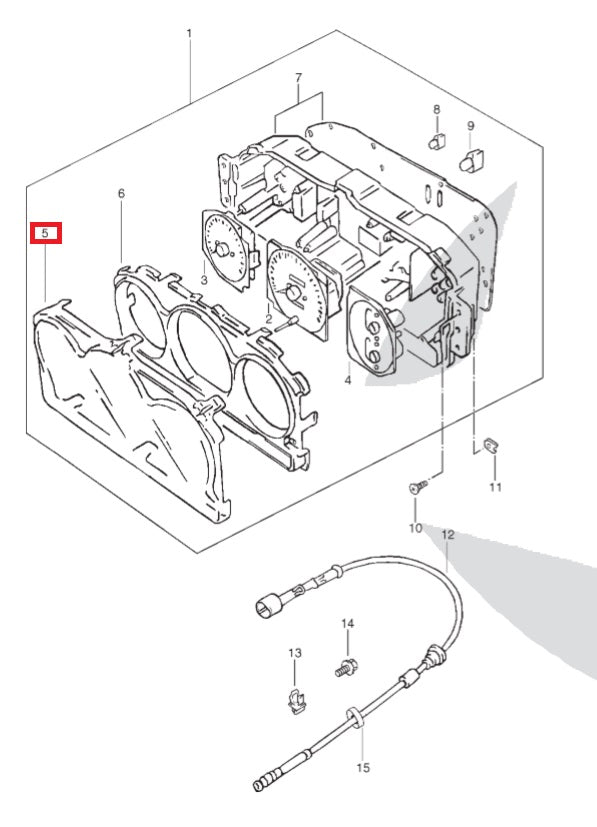 1
7
8
9
6
5
3
2
4
11
10
12
14
13
15